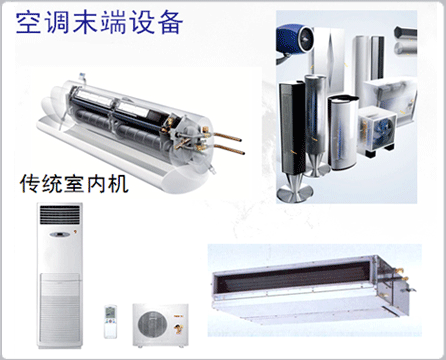 空调末端设备

传统室内机